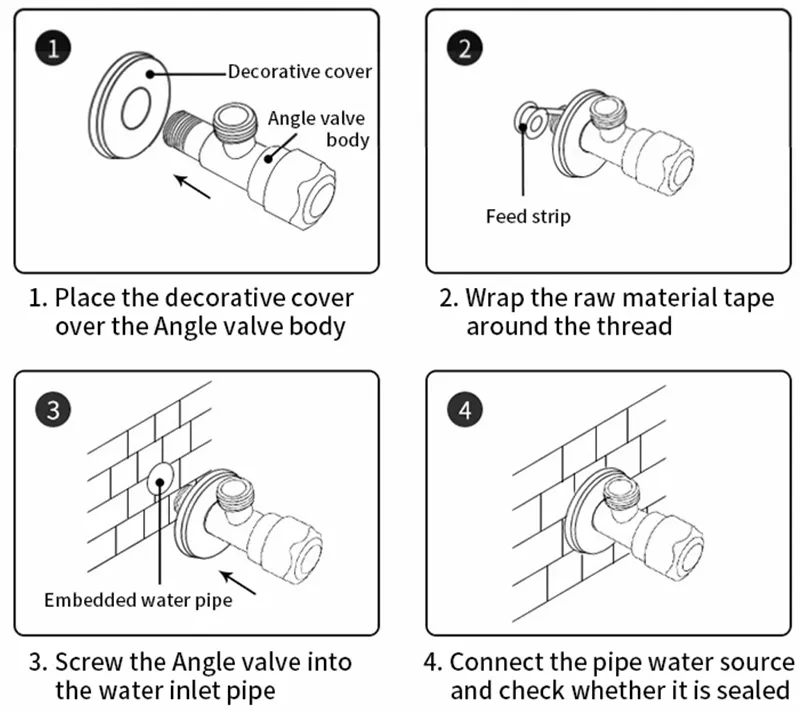 1

Decorative cover

Angle valve body

1. Place the decorative cover over the Angle valve body

2

Feed strip

2. Wrap the raw material tape around the thread

3

Embedded water pipe

3. Screw the Angle valve into the water inlet pipe

4

4. Connect the pipe water source and check whether it is sealed